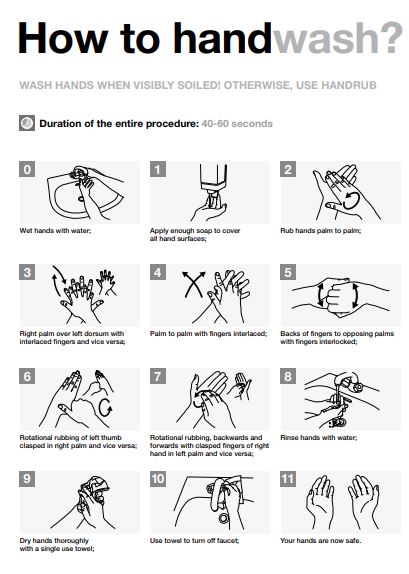 How to handwash?

WASH HANDS WHEN VISIBLY SOILED! OTHERWISE, USE HANDRUB

Duration of the entire procedure: 40-60 seconds

0
Wet hands with water;

1
Apply enough soap to cover all hand surfaces;

2
Rub hands palm to palm;

3
Right palm over left dorsum with interlaced fingers and vice versa;

4
Palm to palm with fingers interlaced;

5
Backs of fingers to opposing palms with fingers interlocked;

6
Rotational rubbing of left thumb clasped in right palm and vice versa;

7
Rotational rubbing, backwards and forwards with clasped fingers of right hand in left palm and vice versa;

8
Rinse hands with water;

9
Dry hands thoroughly with a single use towel;

10
Use towel to turn off faucet;

11
Your hands are now safe.